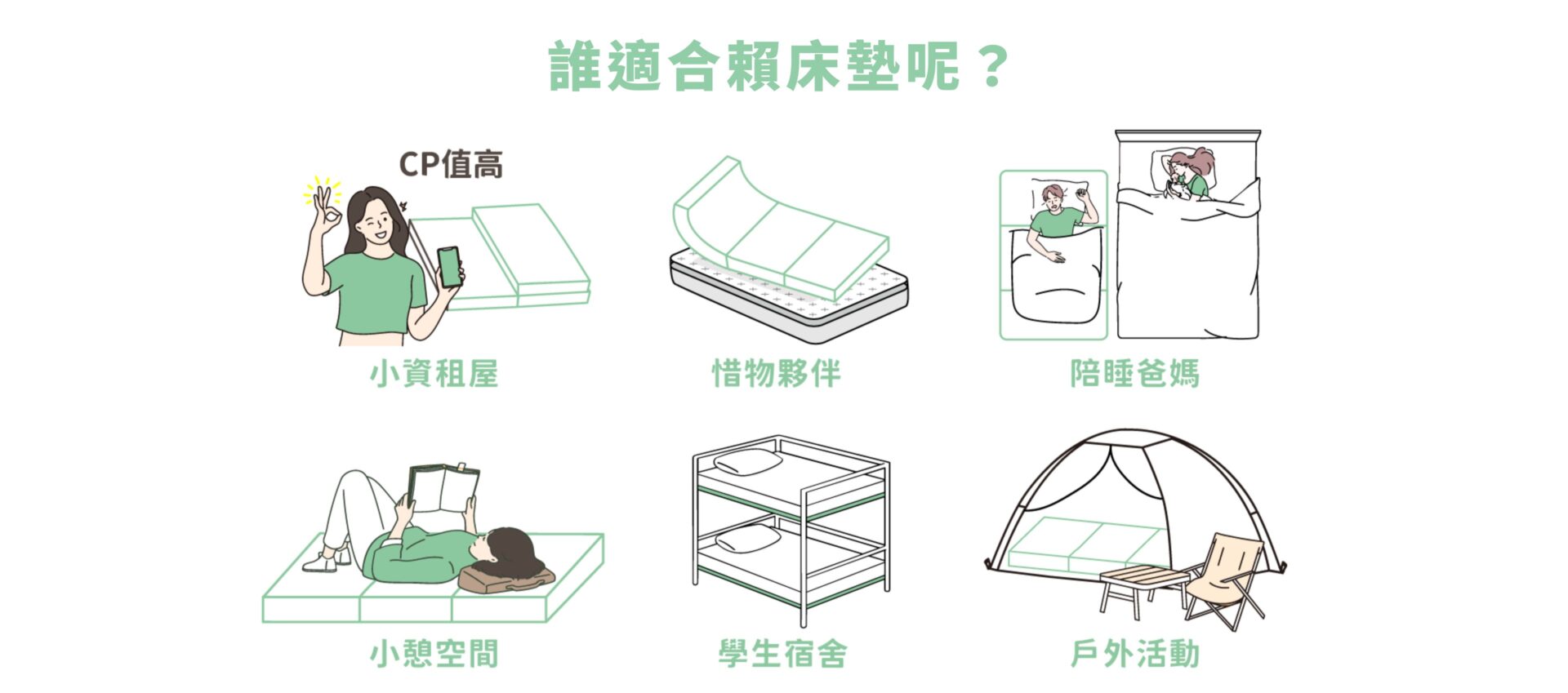 誰適合賴床墊呢？

CP值高

小資租屋

惜物夥伴

陪睡爸媽

小憩空間

學生宿舍

戶外活動